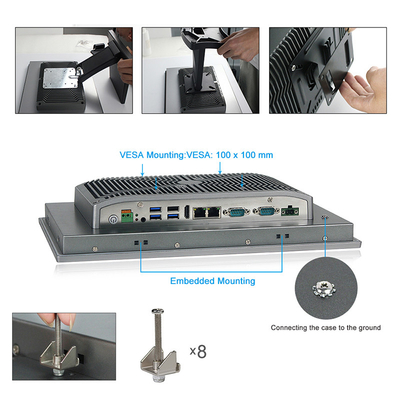 VESA Mounting:VESA: 100 x 100 mm

Embedded Mounting

Connecting the case to the ground

x8